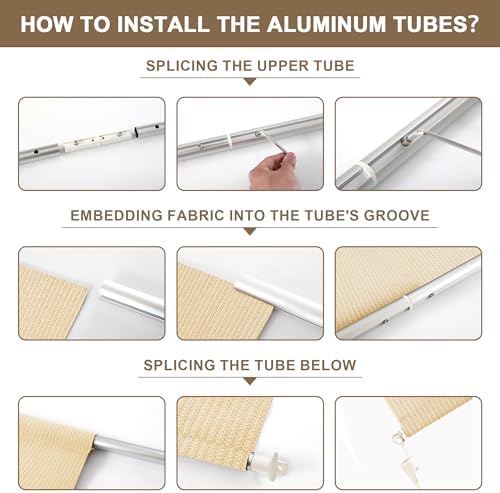 HOW TO INSTALL THE ALUMINUM TUBES?

SPLICING THE UPPER TUBE

EMBEDDING FABRIC INTO THE TUBE'S GROOVE

SPLICING THE TUBE BELOW