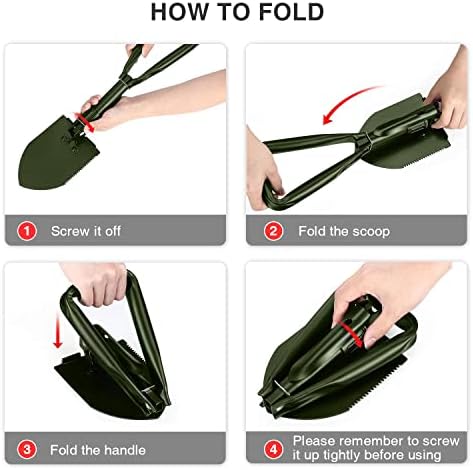 HOW TO FOLD

1 Screw it off

2 Fold the scoop

3 Fold the handle

4 Please remember to screw it up tightly before using