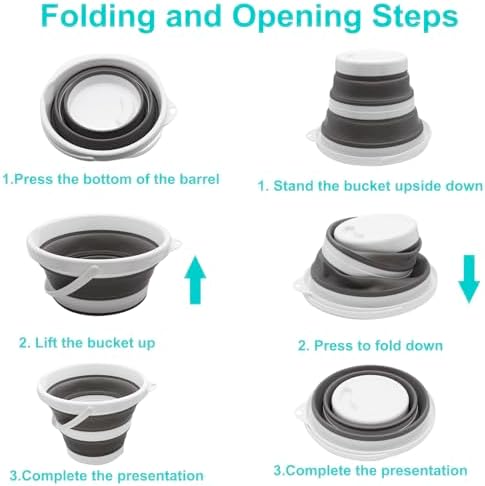 Folding and Opening Steps

1.Press the bottom of the barrel

2. Lift the bucket up

3.Complete the presentation

1. Stand the bucket upside down

2. Press to fold down

3.Complete the presentation