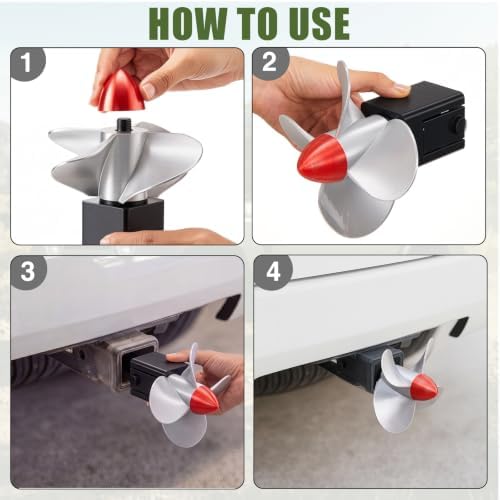 HOW TO USE

1

2

3

4