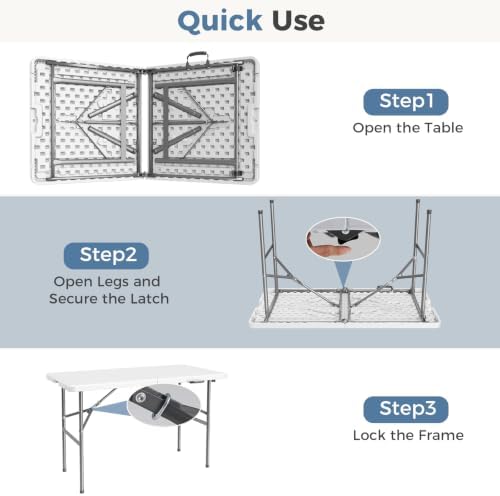 Quick Use

Step1
Open the Table

Step2
Open Legs and
Secure the Latch

Step3
Lock the Frame