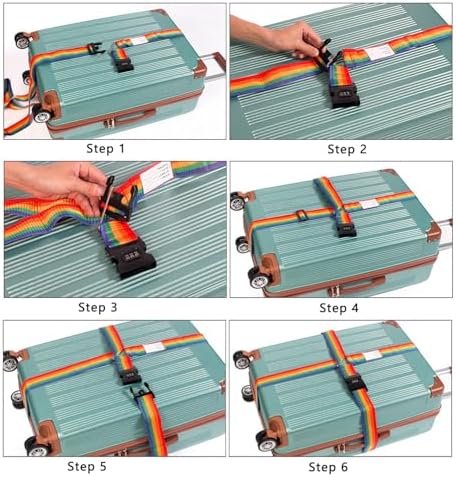 Step 1

Step 2

Step 3

Step 4

Step 5

Step 6