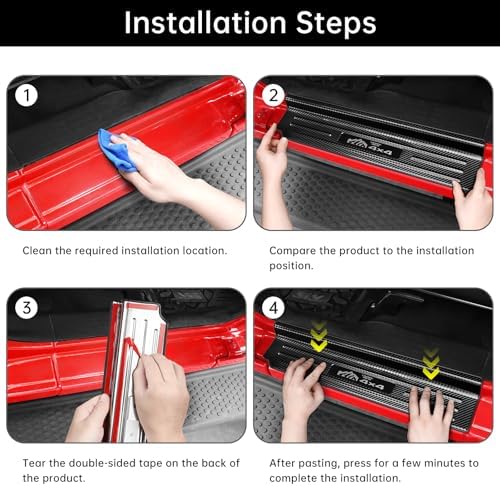 Installation Steps

1

Clean the required installation location.

2

4x4

Compare the product to the installation position.

3

Tear the double-sided tape on the back of the product.

4

4x4

After pasting, press for a few minutes to complete the installation.