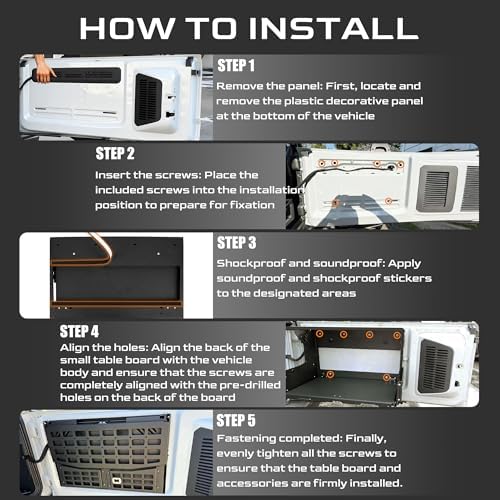 HOW TO INSTALL

STEP 1

Remove the panel: First, locate and remove the plastic decorative panel at the bottom of the vehicle

STEP 2

Insert the screws: Place the included screws into the installation position to prepare for fixation

STEP 3

Shockproof and soundproof: Apply soundproof and shockproof stickers to the designated areas

STEP 4

Align the holes: Align the back of the small table board with the vehicle body and ensure that the screws are completely aligned with the pre-drilled holes on the back of the board

STEP 5

Fastening completed: Finally, evenly tighten all the screws to ensure that the table board and accessories are firmly installed.