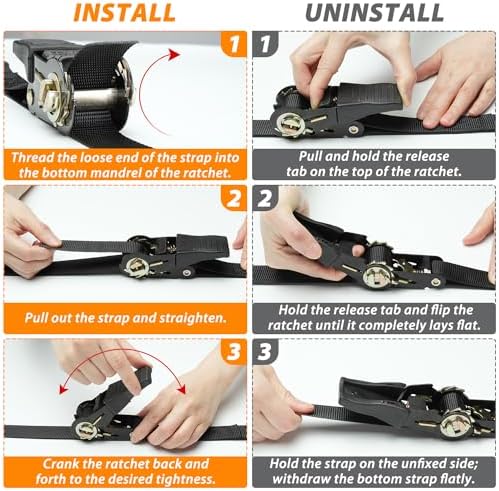 INSTALL

1

Thread the loose end of the strap into the bottom mandrel of the ratchet.

2

Pull out the strap and straighten.

3

Crank the ratchet back and forth to the desired tightness.

UNINSTALL

1

Pull and hold the release tab on the top of the ratchet.

2

Hold the release tab and flip the ratchet until it completely lays flat.

3

Hold the strap on the unfixed side; withdraw the bottom strap flatly.