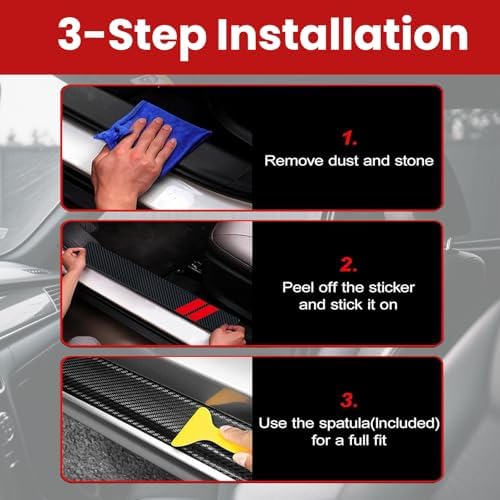 3-Step Installation

1.
Remove dust and stone

2.
Peel off the sticker and stick it on

3.
Use the spatula(Included) for a full fit