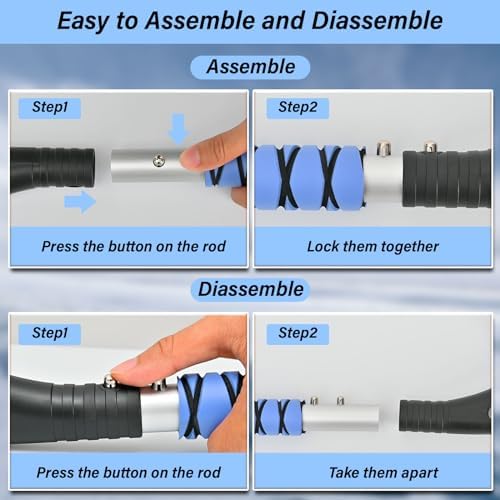 Easy to Assemble and Diassemble

Assemble

Step1

Press the button on the rod

Step2

Lock them together

Diassemble

Step1

Press the button on the rod

Step2

Take them apart