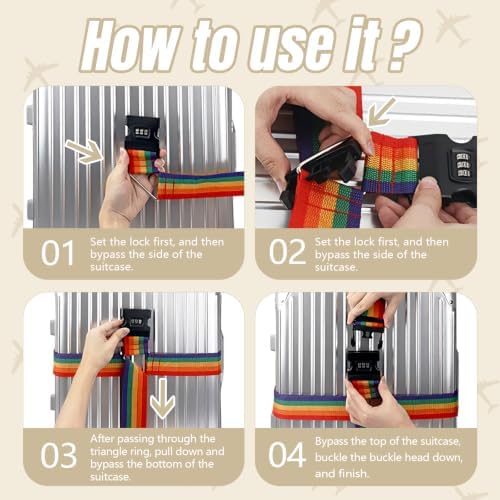 How to use it ?

01 Set the lock first, and then bypass the side of the suitcase.

02 Set the lock first, and then bypass the side of the suitcase.

03 After passing through the triangle ring, pull down and bypass the bottom of the suitcase.

04 Bypass the top of the suitcase, buckle the buckle head down, and finish.