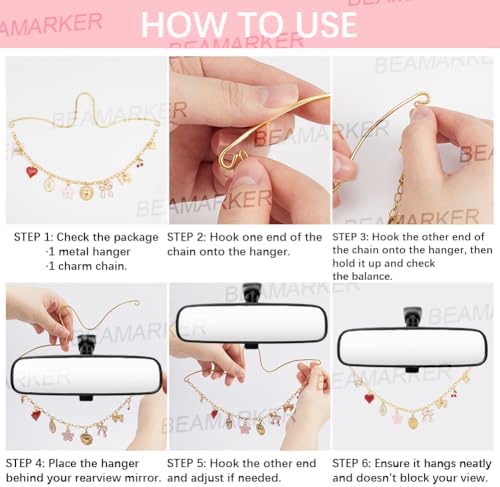 HOW TO USE

STEP 1: Check the package
·1 metal hanger
·1 charm chain.

STEP 2: Hook one end of the chain onto the hanger.

STEP 3: Hook the other end of the chain onto the hanger, then hold it up and check the balance.

STEP 4: Place the hanger behind your rearview mirror.

STEP 5: Hook the other end and adjust if needed.

STEP 6: Ensure it hangs neatly and doesn't block your view.

BEAMARKER