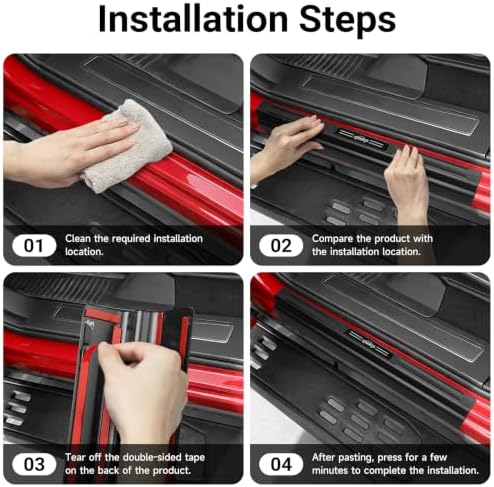 Installation Steps

01
Clean the required installation location.

02
Compare the product with the installation location.

03
Tear off the double-sided tape on the back of the product.

04
After pasting, press for a few minutes to complete the installation.