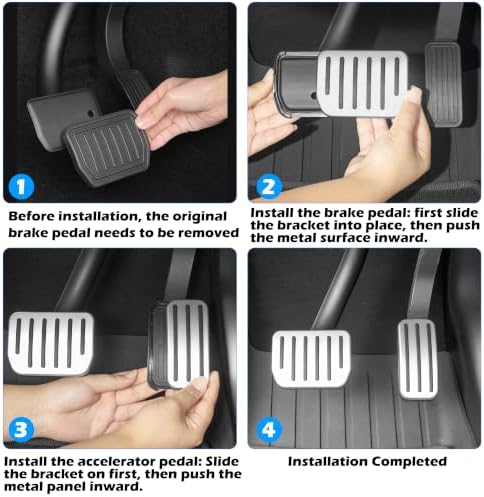 1

Before installation, the original brake pedal needs to be removed

2

Install the brake pedal: first slide the bracket into place, then push the metal surface inward.

3

Install the accelerator pedal: Slide the bracket on first, then push the metal panel inward.

4

Installation Completed