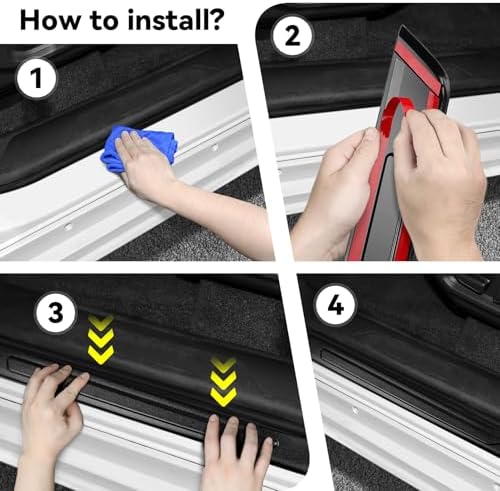 How to install?

1

2

3

4