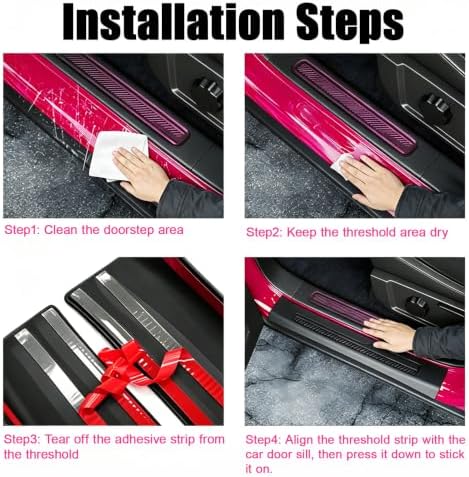 Installation Steps

Step1: Clean the doorstep area

Step2: Keep the threshold area dry

Step3: Tear off the adhesive strip from the threshold

Step4: Align the threshold strip with the car door sill, then press it down to stick it on.