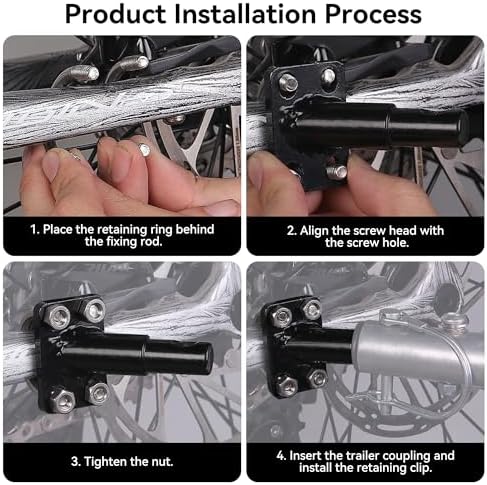 Product Installation Process

1. Place the retaining ring behind the fixing rod.

2. Align the screw head with the screw hole.

3. Tighten the nut.

4. Insert the trailer coupling and install the retaining clip.