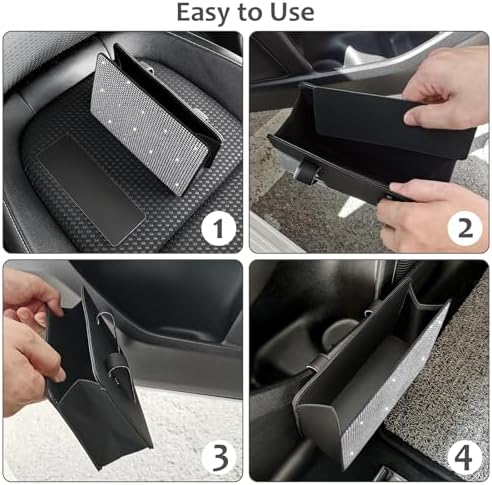 Easy to Use

1

2

3

4