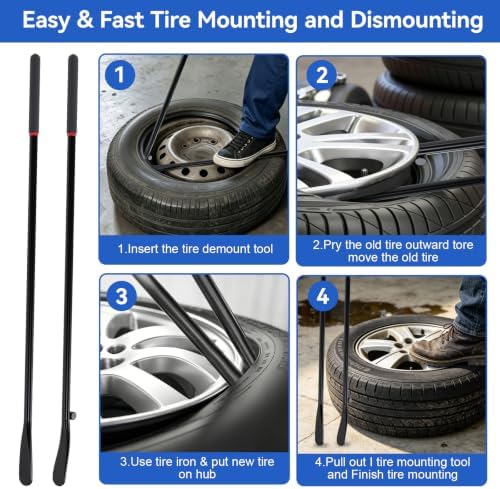 Easy & Fast Tire Mounting and Dismounting

1

1.Insert the tire demount tool

2

2.Pry the old tire outward tore move the old tire

3

3.Use tire iron & put new tire on hub

4

4.Pull out I tire mounting tool and Finish tire mounting