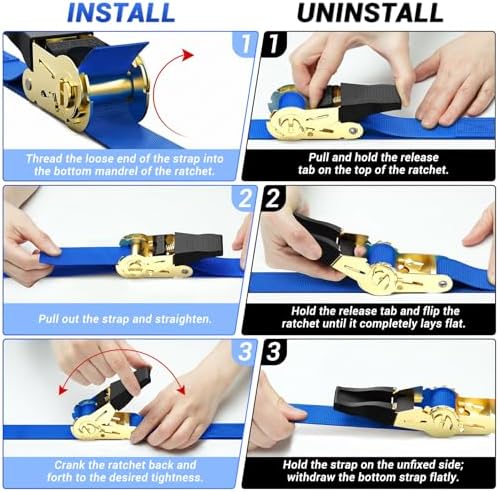 INSTALL

1

Thread the loose end of the strap into the bottom mandrel of the ratchet.

2

Pull out the strap and straighten.

3

Crank the ratchet back and forth to the desired tightness.

UNINSTALL

1

Pull and hold the release tab on the top of the ratchet.

2

Hold the release tab and flip the ratchet until it completely lays flat.

3

Hold the strap on the unfixed side; withdraw the bottom strap flatly.