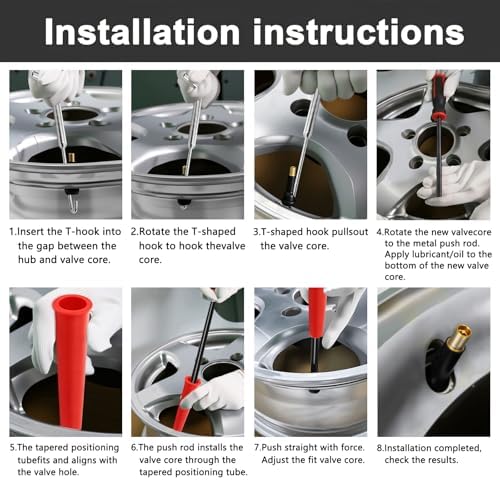 Installation instructions

1.Insert the T-hook into the gap between the hub and valve core.

2.Rotate the T-shaped hook to hook thevalve core.

3.T-shaped hook pullsout the valve core.

4.Rotate the new valvecore to the metal push rod. Apply lubricant/oil to the bottom of the new valve core.

5.The tapered positioning tubefits and aligns with the valve hole.

6.The push rod installs the valve core through the tapered positioning tube.

7.Push straight with force. Adjust the fit valve core.

8.Installation completed, check the results.