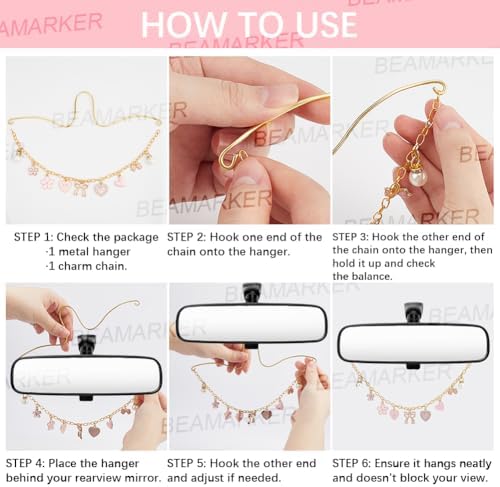 HOW TO USE

STEP 1: Check the package
·1 metal hanger
·1 charm chain.

STEP 2: Hook one end of the chain onto the hanger.

STEP 3: Hook the other end of the chain onto the hanger, then hold it up and check the balance.

STEP 4: Place the hanger behind your rearview mirror.

STEP 5: Hook the other end and adjust if needed.

STEP 6: Ensure it hangs neatly and doesn't block your view.

BEAMARKER