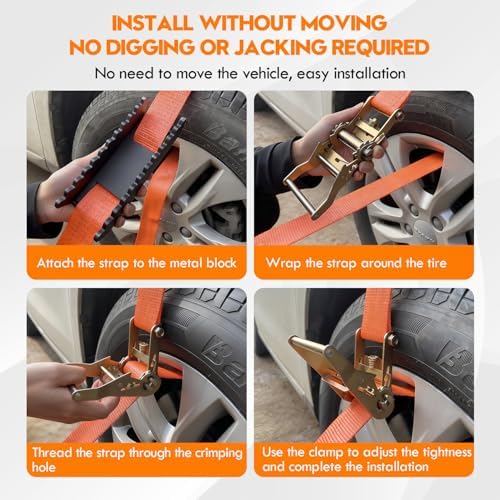 INSTALL WITHOUT MOVING
NO DIGGING OR JACKING REQUIRED

No need to move the vehicle, easy installation

Attach the strap to the metal block

Wrap the strap around the tire

Thread the strap through the crimping hole

Use the clamp to adjust the tightness and complete the installation