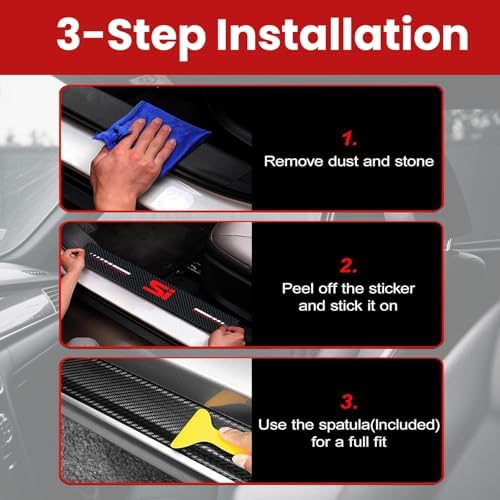 3-Step Installation

1.
Remove dust and stone

Si

2.
Peel off the sticker and stick it on

3.
Use the spatula(Included) for a full fit