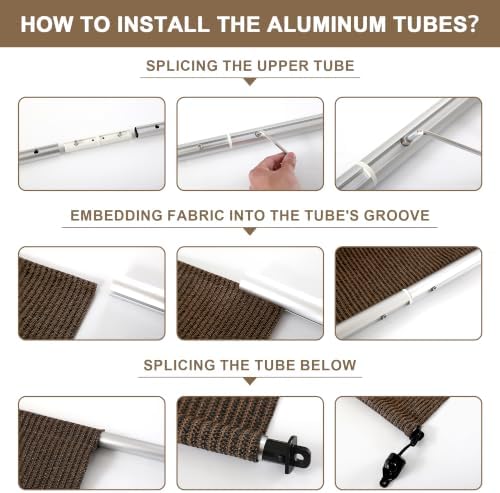 HOW TO INSTALL THE ALUMINUM TUBES?

SPLICING THE UPPER TUBE

EMBEDDING FABRIC INTO THE TUBE'S GROOVE

SPLICING THE TUBE BELOW