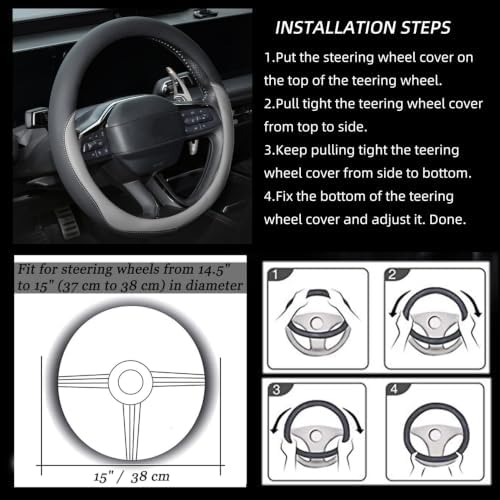 INSTALLATION STEPS

1.Put the steering wheel cover on the top of the teering wheel.

2.Pull tight the teering wheel cover from top to side.

3.Keep pulling tight the teering wheel cover from side to bottom.

4.Fix the bottom of the teering wheel cover and adjust it. Done.

Fit for steering wheels from 14.5" to 15" (37 cm to 38 cm) in diameter

15" / 38 cm

1

2

3

4