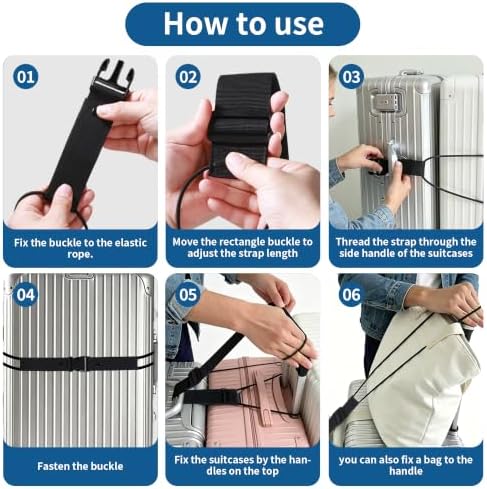 How to use

01

Fix the buckle to the elastic rope.

02

Move the rectangle buckle to adjust the strap length

03

Thread the strap through the side handle of the suitcases

04

Fasten the buckle

05

Fix the suitcases by the handles on the top

06

you can also fix a bag to the handle