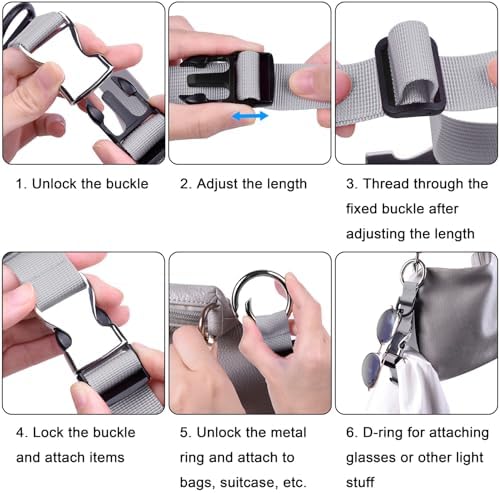 1. Unlock the buckle

2. Adjust the length

3. Thread through the fixed buckle after adjusting the length

4. Lock the buckle and attach items

5. Unlock the metal ring and attach to bags, suitcase, etc.

6. D-ring for attaching glasses or other light stuff