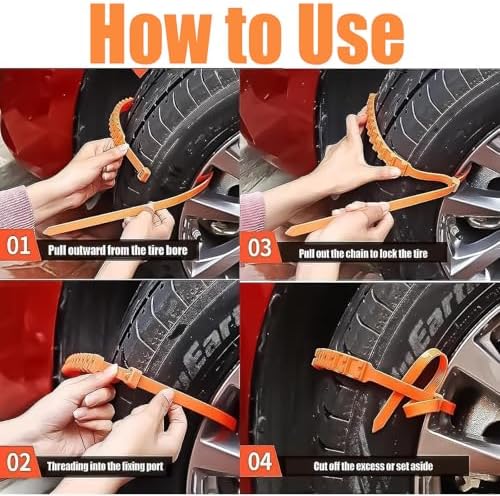 How to Use

01
Pull outward from the tire bore

03
Pull out the chain to lock the tire

02
Threading into the fixing port

04
Cut off the excess or set aside