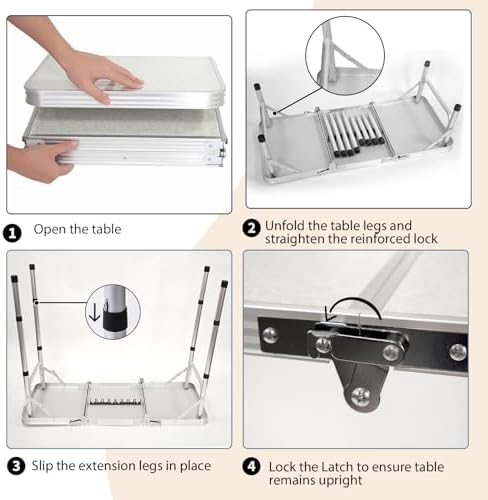 1 Open the table

2 Unfold the table legs and straighten the reinforced lock

3 Slip the extension legs in place

4 Lock the Latch to ensure table remains upright