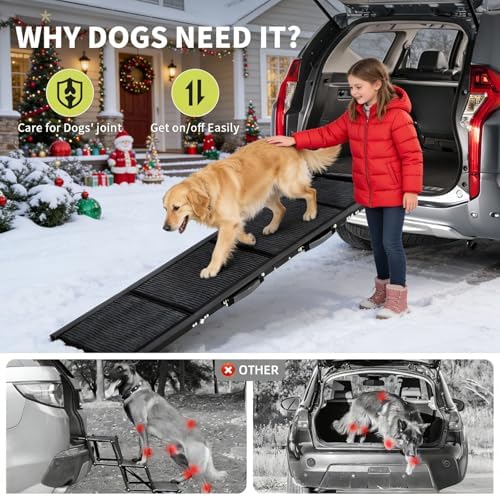 WHY DOGS NEED IT?

Care for Dogs' joint

Get on/off Easily

OTHER