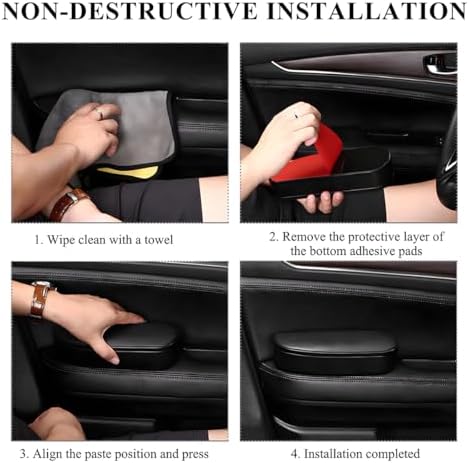 NON-DESTRUCTIVE INSTALLATION

1. Wipe clean with a towel

2. Remove the protective layer of the bottom adhesive pads

3. Align the paste position and press

4. Installation completed