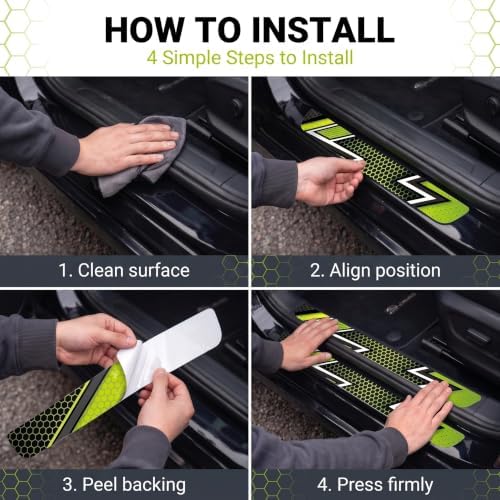 HOW TO INSTALL
4 Simple Steps to Install

1. Clean surface

2. Align position

3. Peel backing

4. Press firmly