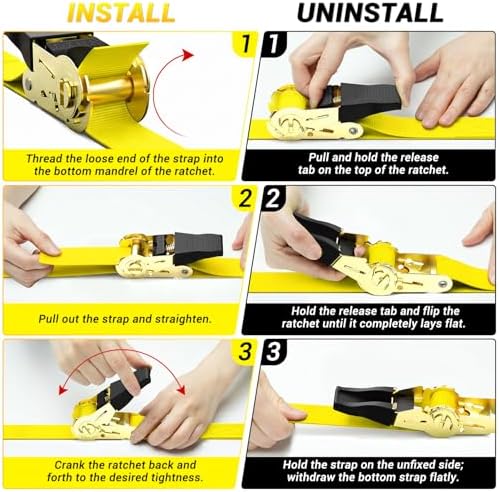 INSTALL

1

Thread the loose end of the strap into the bottom mandrel of the ratchet.

2

Pull out the strap and straighten.

3

Crank the ratchet back and forth to the desired tightness.

UNINSTALL

1

Pull and hold the release tab on the top of the ratchet.

2

Hold the release tab and flip the ratchet until it completely lays flat.

3

Hold the strap on the unfixed side; withdraw the bottom strap flatly.