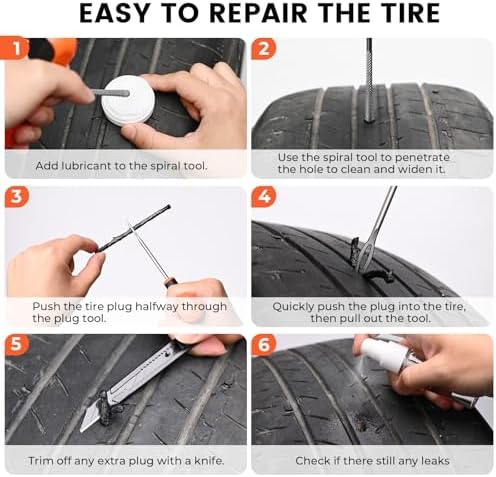 EASY TO REPAIR THE TIRE

1

Add lubricant to the spiral tool.

2

Use the spiral tool to penetrate the hole to clean and widen it.

3

Push the tire plug halfway through the plug tool.

4

Quickly push the plug into the tire, then pull out the tool.

5

Trim off any extra plug with a knife.

6

Check if there still any leaks