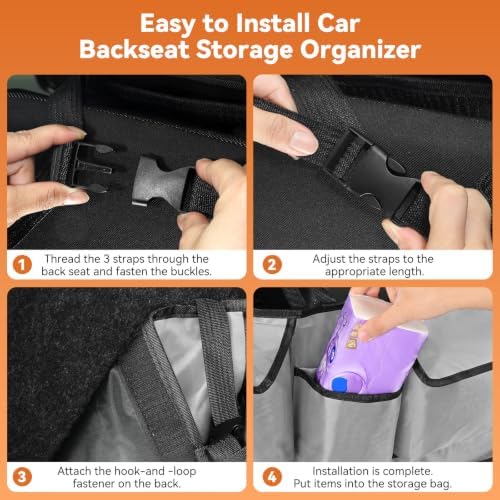 Easy to Install Car Backseat Storage Organizer

1 Thread the 3 straps through the back seat and fasten the buckles.

2 Adjust the straps to the appropriate length.

3 Attach the hook-and -loop fastener on the back.

4 Installation is complete. Put items into the storage bag.