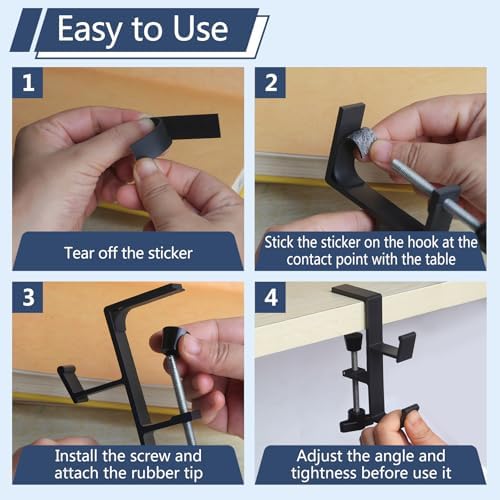 Easy to Use

1

Tear off the sticker

2

Stick the sticker on the hook at the contact point with the table

3

Install the screw and attach the rubber tip

4

Adjust the angle and tightness before use it