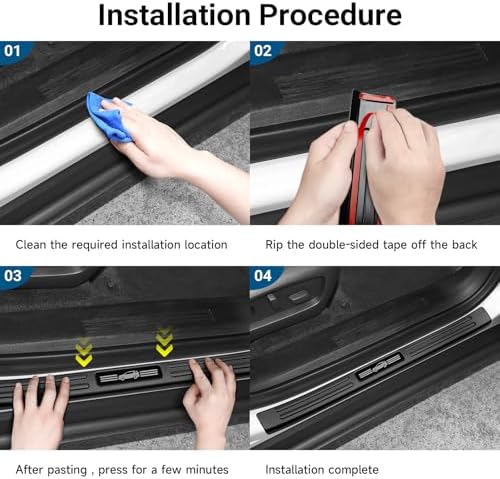 Installation Procedure

01

Clean the required installation location

02

Rip the double-sided tape off the back

03

After pasting , press for a few minutes

04

Installation complete