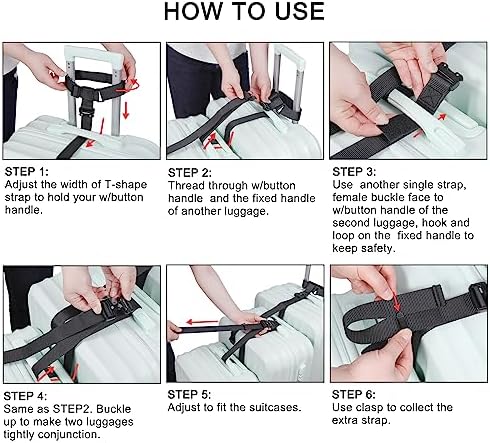 HOW TO USE

STEP 1:
Adjust the width of T-shape strap to hold your w/button handle.

STEP 2:
Thread through w/button handle and the fixed handle of another luggage.

STEP 3:
Use another single strap, female buckle face to w/button handle of the second luggage, hook and loop on the fixed handle to keep safety.

STEP 4:
Same as STEP2. Buckle up to make two luggages tightly conjunction.

STEP 5:
Adjust to fit the suitcases.

STEP 6:
Use clasp to collect the extra strap.