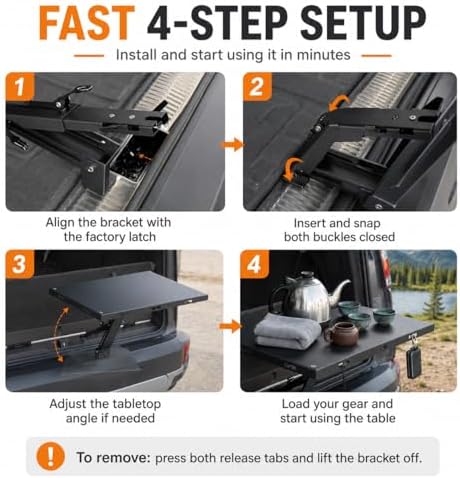 FAST 4-STEP SETUP

Install and start using it in minutes

1

Align the bracket with the factory latch

2

Insert and snap both buckles closed

3

Adjust the tabletop angle if needed

4

Load your gear and start using the table

!

To remove: press both release tabs and lift the bracket off.