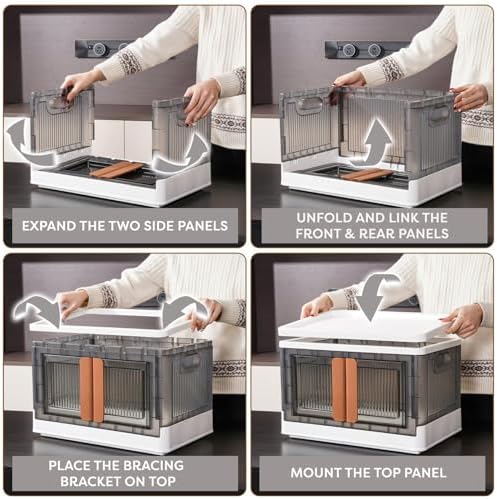 EXPAND THE TWO SIDE PANELS

UNFOLD AND LINK THE FRONT & REAR PANELS

PLACE THE BRACING BRACKET ON TOP

MOUNT THE TOP PANEL