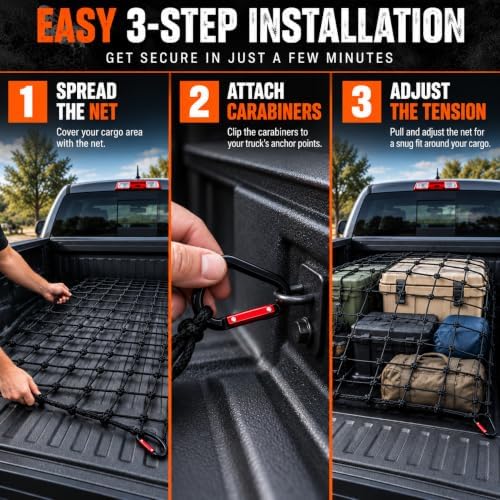 EASY 3-STEP INSTALLATION

GET SECURE IN JUST A FEW MINUTES

1
SPREAD THE NET
Cover your cargo area with the net.

2
ATTACH CARABINERS
Clip the carabiners to your truck's anchor points.

3
ADJUST THE TENSION
Pull and adjust the net for a snug fit around your cargo.