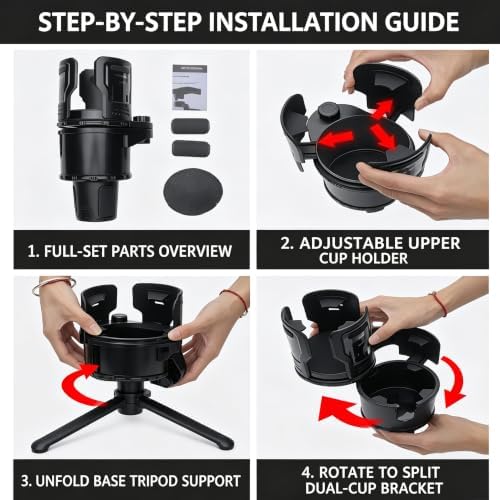 STEP-BY-STEP INSTALLATION GUIDE

1. FULL-SET PARTS OVERVIEW

2. ADJUSTABLE UPPER CUP HOLDER

3. UNFOLD BASE TRIPOD SUPPORT

4. ROTATE TO SPLIT DUAL-CUP BRACKET