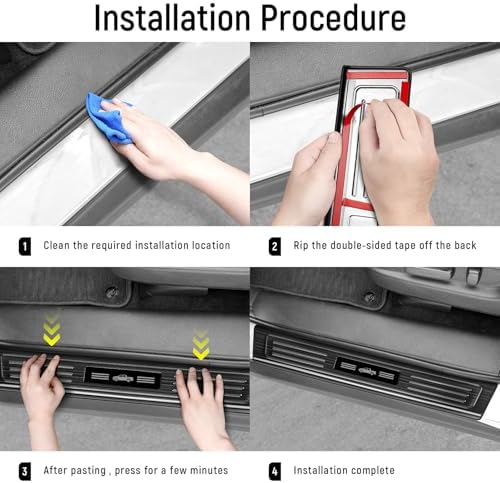 Installation Procedure

1 Clean the required installation location

2 Rip the double-sided tape off the back

3 After pasting , press for a few minutes

4 Installation complete