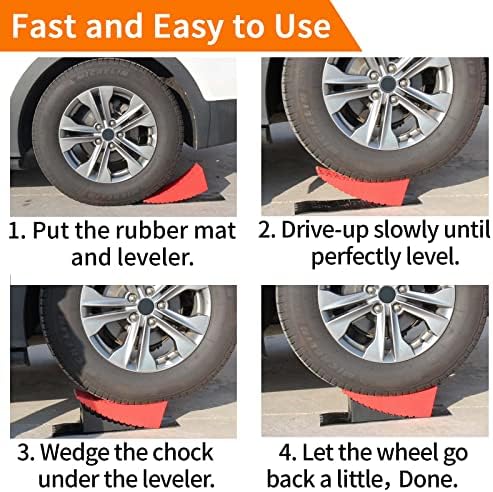 Fast and Easy to Use

1. Put the rubber mat and leveler.

2. Drive-up slowly until perfectly level.

3. Wedge the chock under the leveler.

4. Let the wheel go back a little, Done.