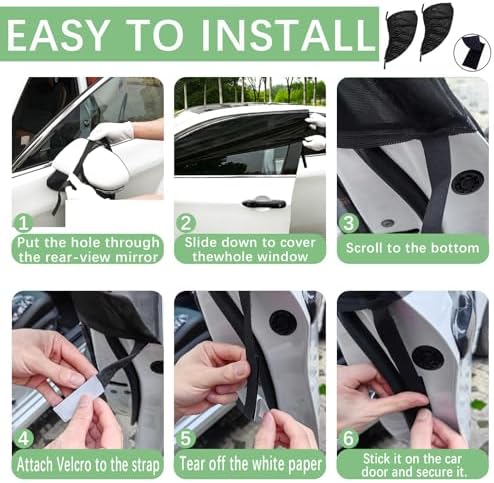 EASY TO INSTALL

1
Put the hole through the rear-view mirror

2
Slide down to cover thewhole window

3
Scroll to the bottom

4
Attach Velcro to the strap

5
Tear off the white paper

6
Stick it on the car door and secure it.