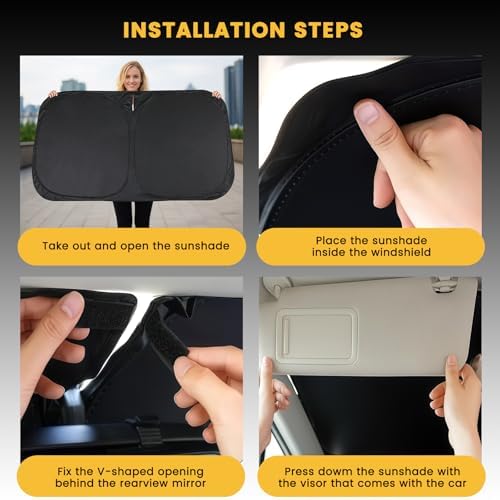 INSTALLATION STEPS

Take out and open the sunshade

Place the sunshade inside the windshield

Fix the V-shaped opening behind the rearview mirror

Press dowm the sunshade with the visor that comes with the car